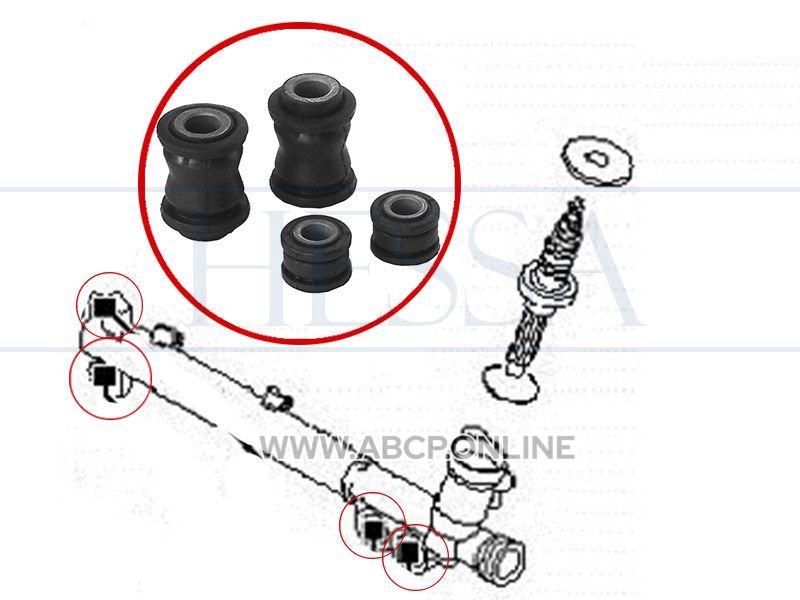 HESSA

WWW.ABCP.ONLINE